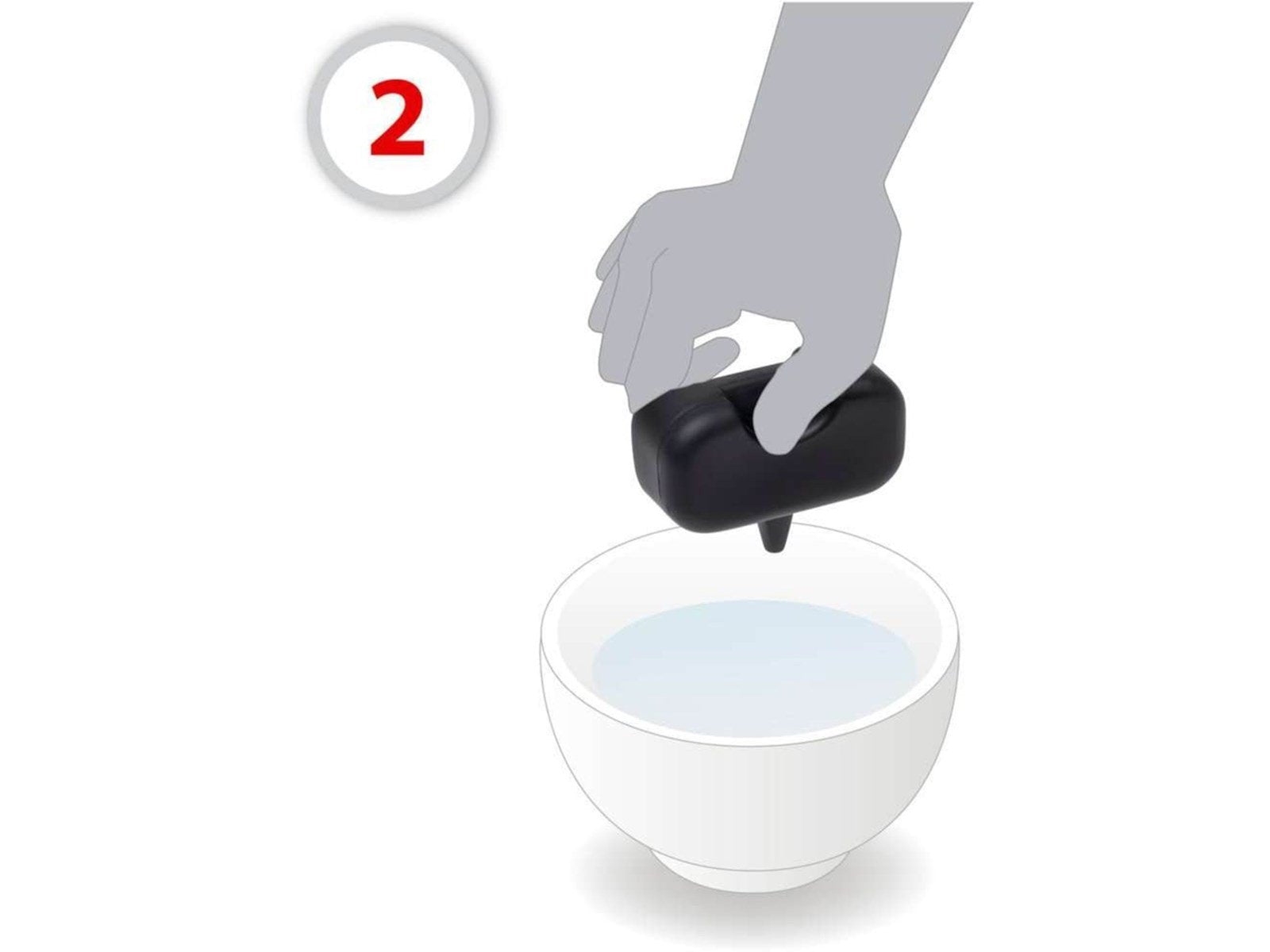 2